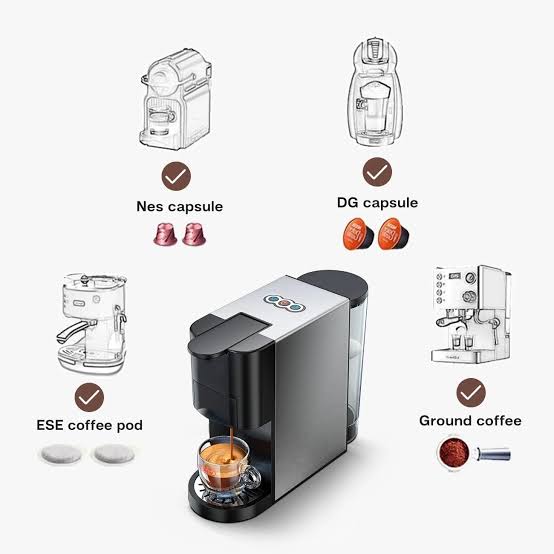 Nes capsule

DG capsule

ESE coffee pod

Ground coffee